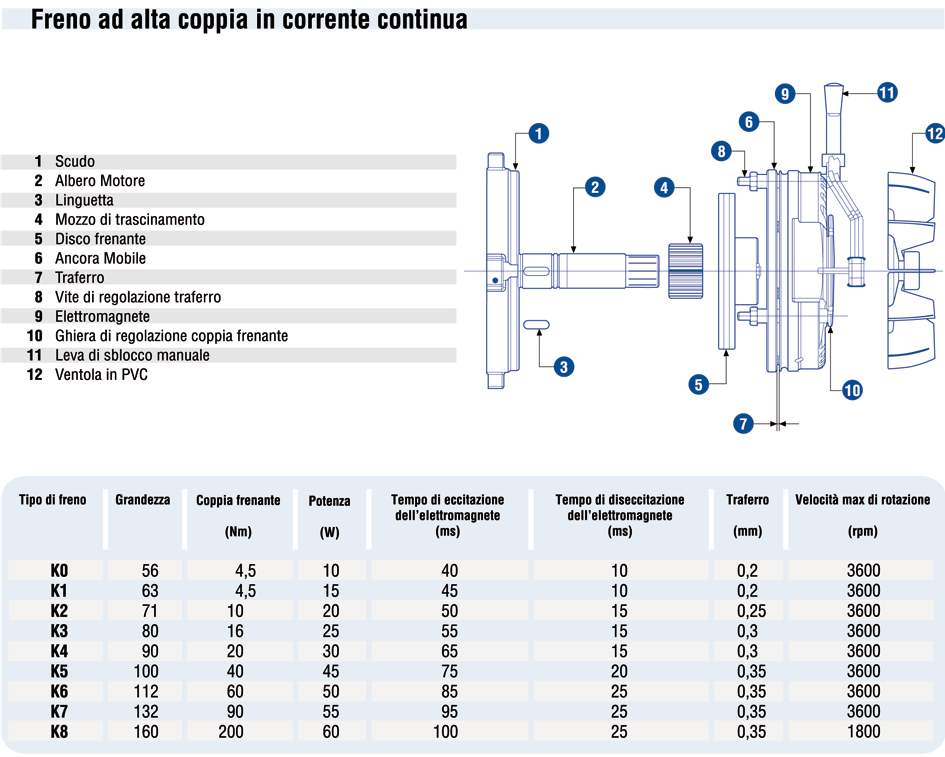 Freno ad alta coppia in corrente continua

1 Scudo
2 Albero Motore
3 Linguetta
4 Mozzo di trascinamento
5 Disco frenante
6 Ancora Mobile
7 Traferro
8 Vite di regolazione traferro
9 Elettromagnete
10 Ghiera di regolazione coppia frenante
11 Leva di sblocco manuale
12 Ventola in PVC

1 2 3 4 5 6 7 8 9 10 11 12

| Tipo di freno | Grandezza | Coppia frenante (Nm) | Potenza (W) | Tempo di eccitazione dell'elettromagnete (ms) | Tempo di diseccitazione dell'elettromagnete (ms) | Traferro (mm) | Velocità max di rotazione (rpm) |
|---|---|---|---|---|---|---|---|
| K0 | 56 | 4,5 | 10 | 40 | 10 | 0,2 | 3600 |
| K1 | 63 | 4,5 | 15 | 45 | 10 | 0,2 | 3600 |
| K2 | 71 | 10 | 20 | 50 | 15 | 0,25 | 3600 |
| K3 | 80 | 16 | 25 | 55 | 15 | 0,3 | 3600 |
| K4 | 90 | 20 | 30 | 65 | 15 | 0,3 | 3600 |
| K5 | 100 | 40 | 45 | 75 | 20 | 0,35 | 3600 |
| K6 | 112 | 60 | 50 | 85 | 25 | 0,35 | 3600 |
| K7 | 132 | 90 | 55 | 95 | 25 | 0,35 | 3600 |
| K8 | 160 | 200 | 60 | 100 | 25 | 0,35 | 1800 |