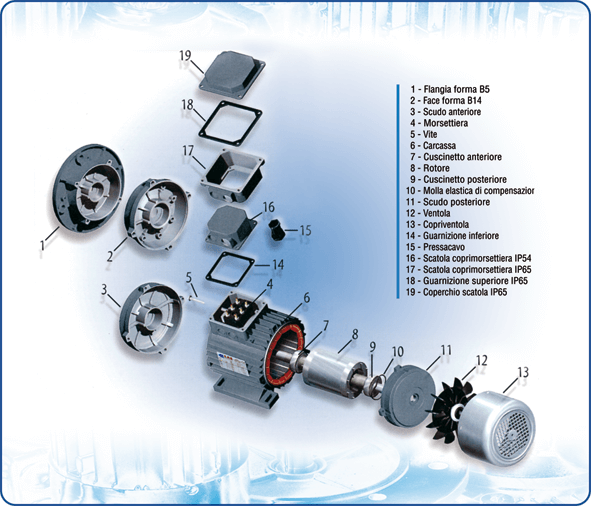 19

18

17

16

15

14

1

2

3

5

4

6

7

8

9

10

11

12

13

1 - Flangia forma B5
2 - Face forma B14
3 - Scudo anteriore
4 - Morsettiera
5 - Vite
6 - Carcassa
7 - Cuscinetto anteriore
8 - Rotore
9 - Cuscinetto posteriore
10 - Molla elastica di compensazior
11 - Scudo posteriore
12 - Ventola
13 - Copriventola
14 - Guarnizione inferiore
15 - Pressacavo
16 - Scatola coprimorsettiera IP54
17 - Scatola coprimorsettiera IP65
18 - Guarnizione superiore IP65
19 - Coperchio scatola IP65