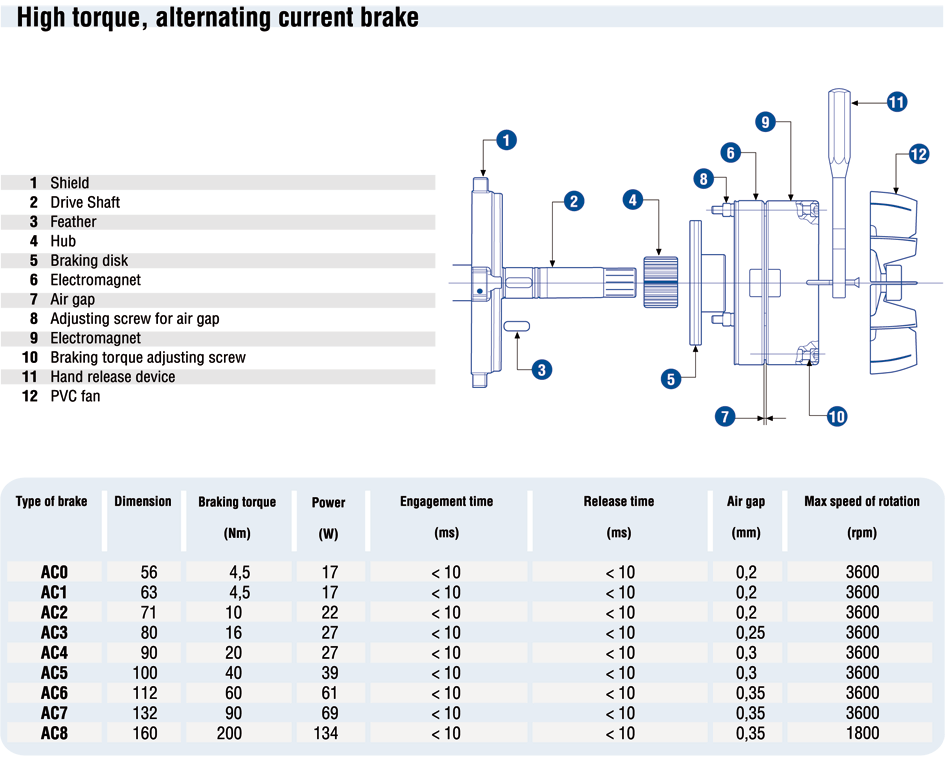 High torque, alternating current brake

1 Shield
2 Drive Shaft
3 Feather
4 Hub
5 Braking disk
6 Electromagnet
7 Air gap
8 Adjusting screw for air gap
9 Electromagnet
10 Braking torque adjusting screw
11 Hand release device
12 PVC fan

1 2 3 4 5 6 7 8 9 10 11 12

| Type of brake | Dimension | Braking torque (Nm) | Power (W) | Engagement time (ms) | Release time (ms) | Air gap (mm) | Max speed of rotation (rpm) |
|---|---|---|---|---|---|---|---|
| AC0 | 56 | 4,5 | 17 | < 10 | < 10 | 0,2 | 3600 |
| AC1 | 63 | 4,5 | 17 | < 10 | < 10 | 0,2 | 3600 |
| AC2 | 71 | 10 | 22 | < 10 | < 10 | 0,2 | 3600 |
| AC3 | 80 | 16 | 27 | < 10 | < 10 | 0,25 | 3600 |
| AC4 | 90 | 20 | 27 | < 10 | < 10 | 0,3 | 3600 |
| AC5 | 100 | 40 | 39 | < 10 | < 10 | 0,3 | 3600 |
| AC6 | 112 | 60 | 61 | < 10 | < 10 | 0,35 | 3600 |
| AC7 | 132 | 90 | 69 | < 10 | < 10 | 0,35 | 3600 |
| AC8 | 160 | 200 | 134 | < 10 | < 10 | 0,35 | 1800 |