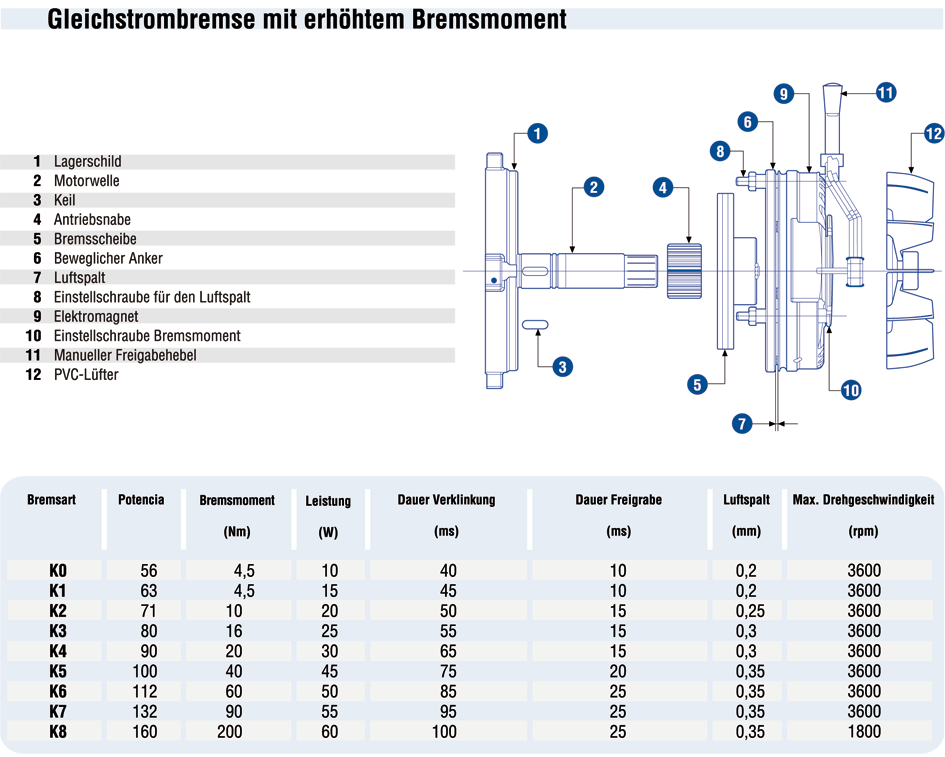 Gleichstrombremse mit erhöhtem Bremsmoment

1 Lagerschild
2 Motorwelle
3 Keil
4 Antriebsnabe
5 Bremsscheibe
6 Beweglicher Anker
7 Luftspalt
8 Einstellschraube für den Luftspalt
9 Elektromagnet
10 Einstellschraube Bremsmoment
11 Manueller Freigabehebel
12 PVC-Lüfter

1
2
3
4
5
6
7
8
9
10
11
12

| Bremsart | Potencia | Bremsmoment (Nm) | Leistung (W) | Dauer Verklinkung (ms) | Dauer Freigrabe (ms) | Luftspalt (mm) | Max. Drehgeschwindigkeit (rpm) |
|---|---|---|---|---|---|---|---|
| K0 | 56 | 4,5 | 10 | 40 | 10 | 0,2 | 3600 |
| K1 | 63 | 4,5 | 15 | 45 | 10 | 0,2 | 3600 |
| K2 | 71 | 10 | 20 | 50 | 15 | 0,25 | 3600 |
| K3 | 80 | 16 | 25 | 55 | 15 | 0,3 | 3600 |
| K4 | 90 | 20 | 30 | 65 | 15 | 0,3 | 3600 |
| K5 | 100 | 40 | 45 | 75 | 20 | 0,35 | 3600 |
| K6 | 112 | 60 | 50 | 85 | 25 | 0,35 | 3600 |
| K7 | 132 | 90 | 55 | 95 | 25 | 0,35 | 3600 |
| K8 | 160 | 200 | 60 | 100 | 25 | 0,35 | 1800 |