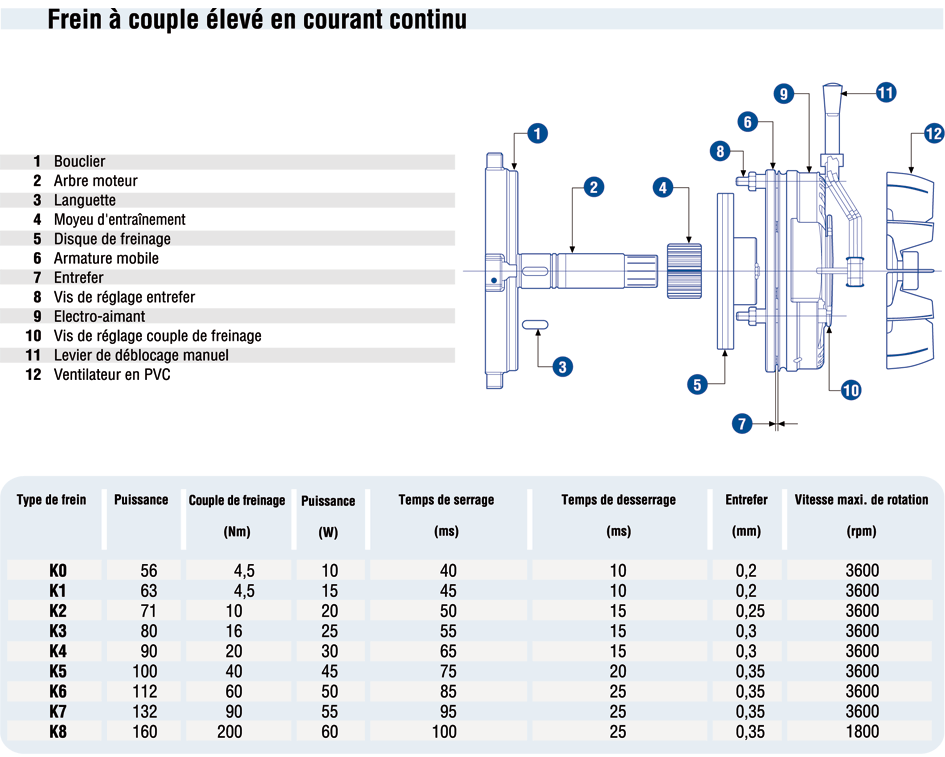 Frein à couple élevé en courant continu

1 Bouclier
2 Arbre moteur
3 Languette
4 Moyeu d'entraînement
5 Disque de freinage
6 Armature mobile
7 Entrefer
8 Vis de réglage entrefer
9 Electro-aimant
10 Vis de réglage couple de freinage
11 Levier de déblocage manuel
12 Ventilateur en PVC

1
2
3
4
5
6
7
8
9
10
11
12

| Type de frein | Puissance | Couple de freinage (Nm) | Puissance (W) | Temps de serrage (ms) | Temps de desserrage (ms) | Entrefer (mm) | Vitesse maxi. de rotation (rpm) |
|---|---|---|---|---|---|---|---|
| K0 | 56 | 4,5 | 10 | 40 | 10 | 0,2 | 3600 |
| K1 | 63 | 4,5 | 15 | 45 | 10 | 0,2 | 3600 |
| K2 | 71 | 10 | 20 | 50 | 15 | 0,25 | 3600 |
| K3 | 80 | 16 | 25 | 55 | 15 | 0,3 | 3600 |
| K4 | 90 | 20 | 30 | 65 | 15 | 0,3 | 3600 |
| K5 | 100 | 40 | 45 | 75 | 20 | 0,35 | 3600 |
| K6 | 112 | 60 | 50 | 85 | 25 | 0,35 | 3600 |
| K7 | 132 | 90 | 55 | 95 | 25 | 0,35 | 3600 |
| K8 | 160 | 200 | 60 | 100 | 25 | 0,35 | 1800 |