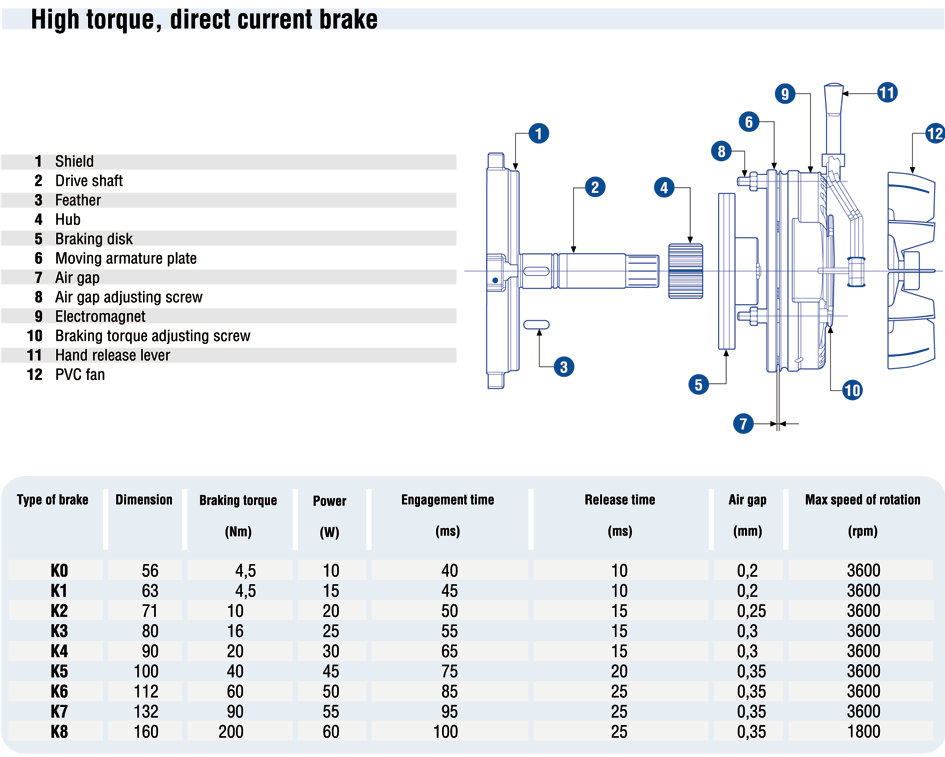 High torque, direct current brake

1 Shield
2 Drive shaft
3 Feather
4 Hub
5 Braking disk
6 Moving armature plate
7 Air gap
8 Air gap adjusting screw
9 Electromagnet
10 Braking torque adjusting screw
11 Hand release lever
12 PVC fan

1 2 3 4 5 6 7 8 9 10 11 12

| Type of brake | Dimension | Braking torque (Nm) | Power (W) | Engagement time (ms) | Release time (ms) | Air gap (mm) | Max speed of rotation (rpm) |
|---|---|---|---|---|---|---|---|
| K0 | 56 | 4,5 | 10 | 40 | 10 | 0,2 | 3600 |
| K1 | 63 | 4,5 | 15 | 45 | 10 | 0,2 | 3600 |
| K2 | 71 | 10 | 20 | 50 | 15 | 0,25 | 3600 |
| K3 | 80 | 16 | 25 | 55 | 15 | 0,3 | 3600 |
| K4 | 90 | 20 | 30 | 65 | 15 | 0,3 | 3600 |
| K5 | 100 | 40 | 45 | 75 | 20 | 0,35 | 3600 |
| K6 | 112 | 60 | 50 | 85 | 25 | 0,35 | 3600 |
| K7 | 132 | 90 | 55 | 95 | 25 | 0,35 | 3600 |
| K8 | 160 | 200 | 60 | 100 | 25 | 0,35 | 1800 |